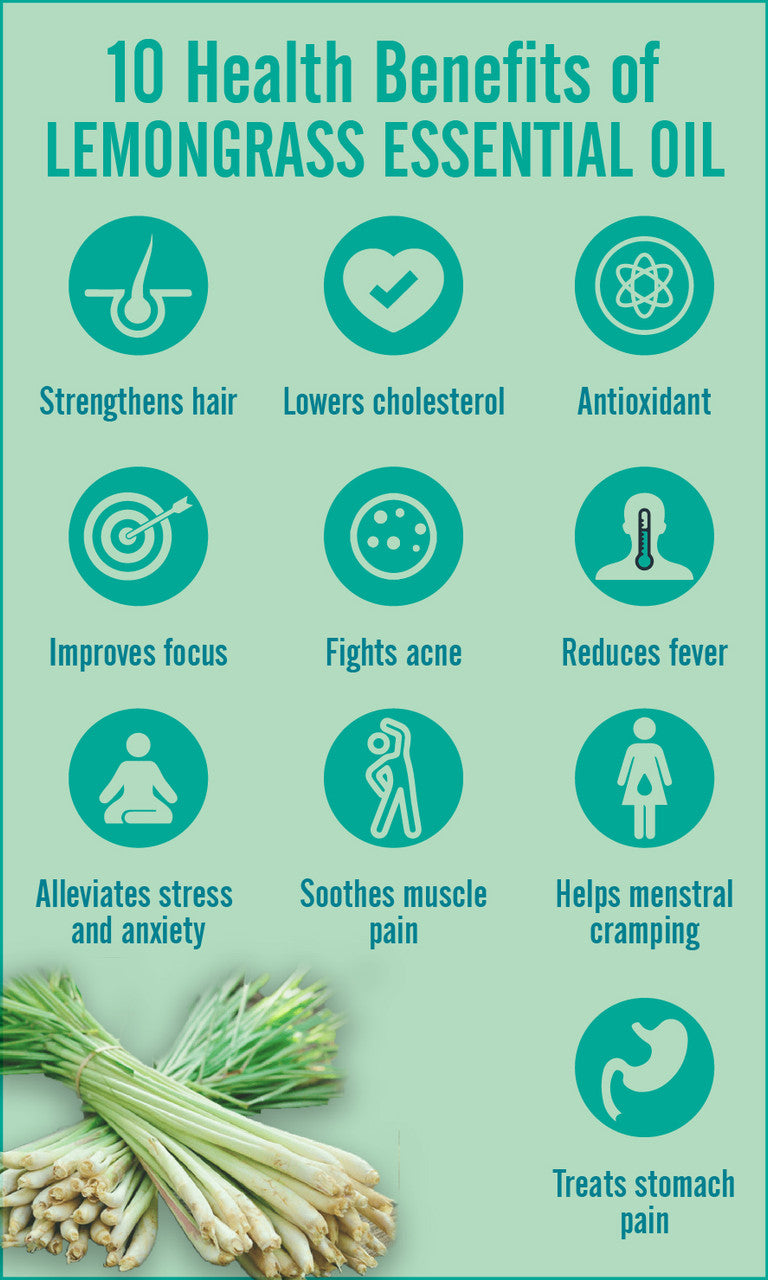 10 Health Benefits of
LEMONGRASS ESSENTIAL OIL

Strengthens hair

Lowers cholesterol

Antioxidant

Improves focus

Fights acne

Reduces fever

Alleviates stress and anxiety

Soothes muscle pain

Helps menstral cramping

Treats stomach pain