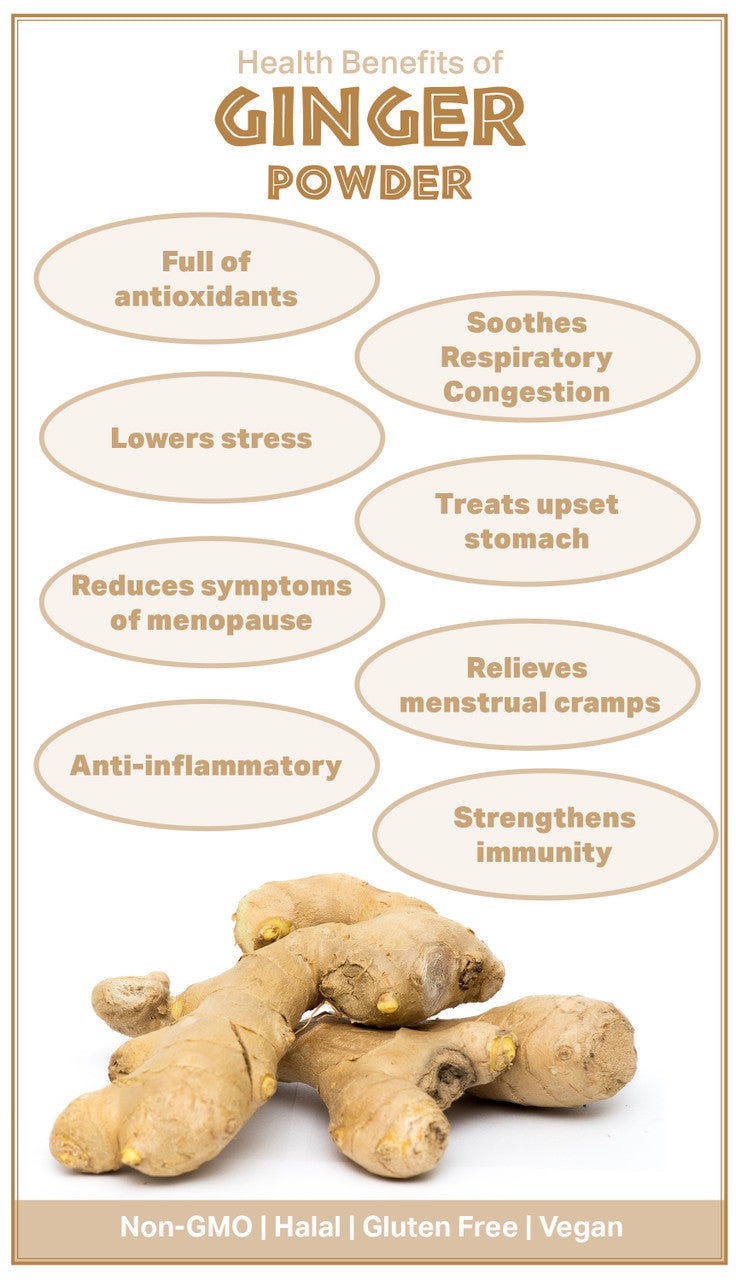 Health Benefits of
GINGER
POWDER

Full of antioxidants

Soothes Respiratory Congestion

Lowers stress

Treats upset stomach

Reduces symptoms of menopause

Relieves menstrual cramps

Anti-inflammatory

Strengthens immunity

Non-GMO | Halal | Gluten Free | Vegan