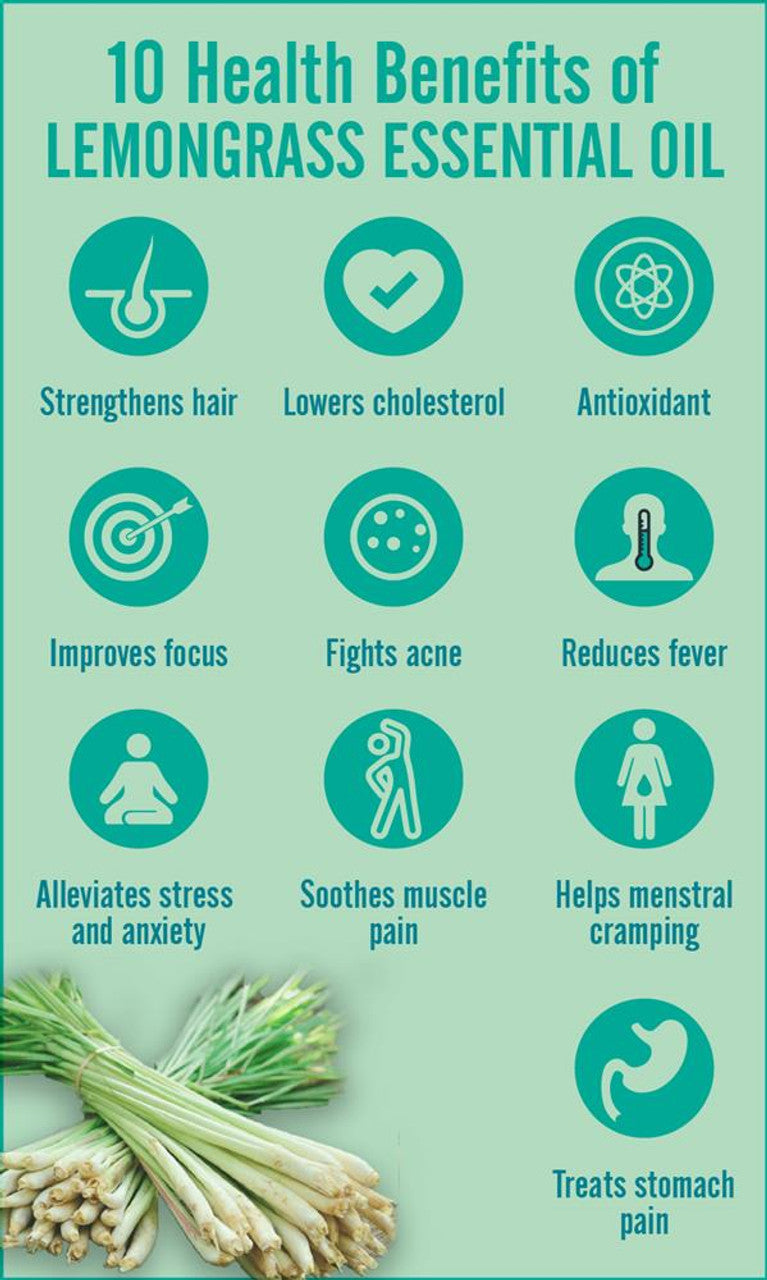 10 Health Benefits of
LEMONGRASS ESSENTIAL OIL

Strengthens hair

Lowers cholesterol

Antioxidant

Improves focus

Fights acne

Reduces fever

Alleviates stress and anxiety

Soothes muscle pain

Helps menstral cramping

Treats stomach pain