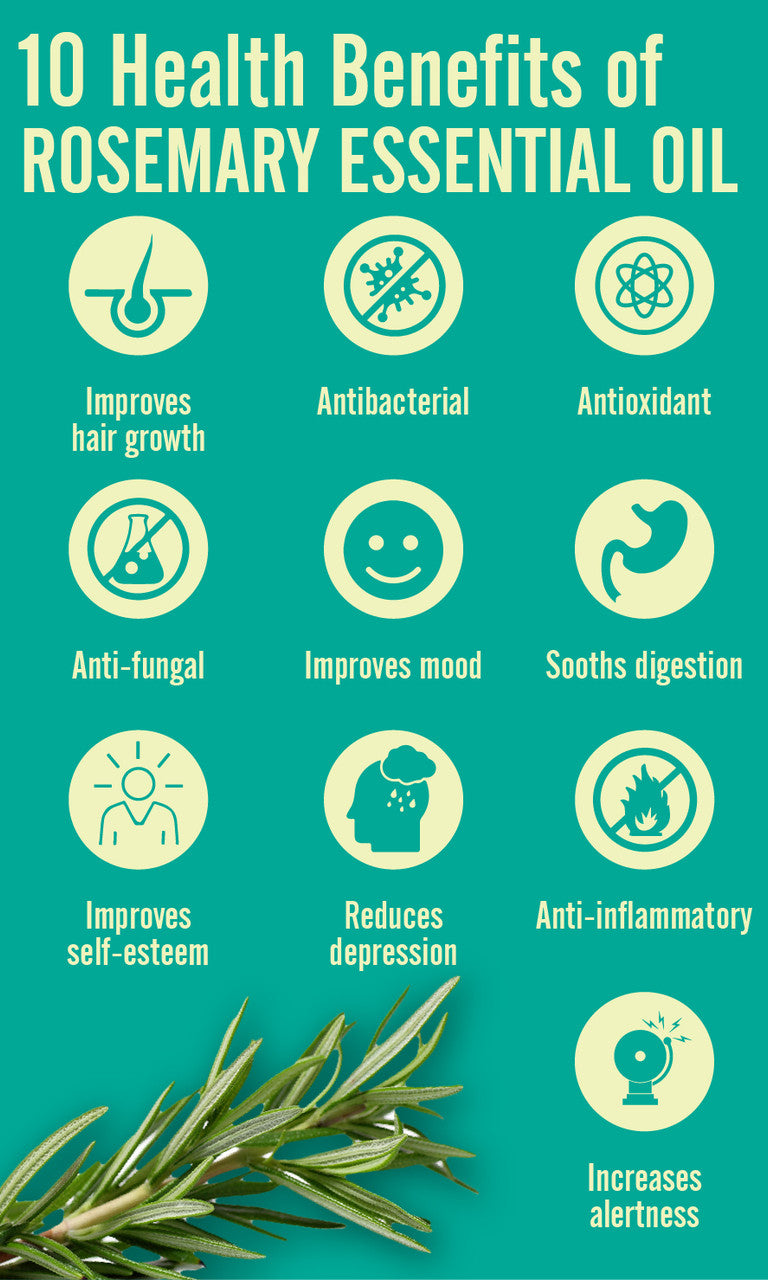 10 Health Benefits of ROSEMARY ESSENTIAL OIL

Improves hair growth

Antibacterial

Antioxidant

Anti-fungal

Improves mood

Sooths digestion

Improves self-esteem

Reduces depression

Anti-inflammatory

Increases alertness